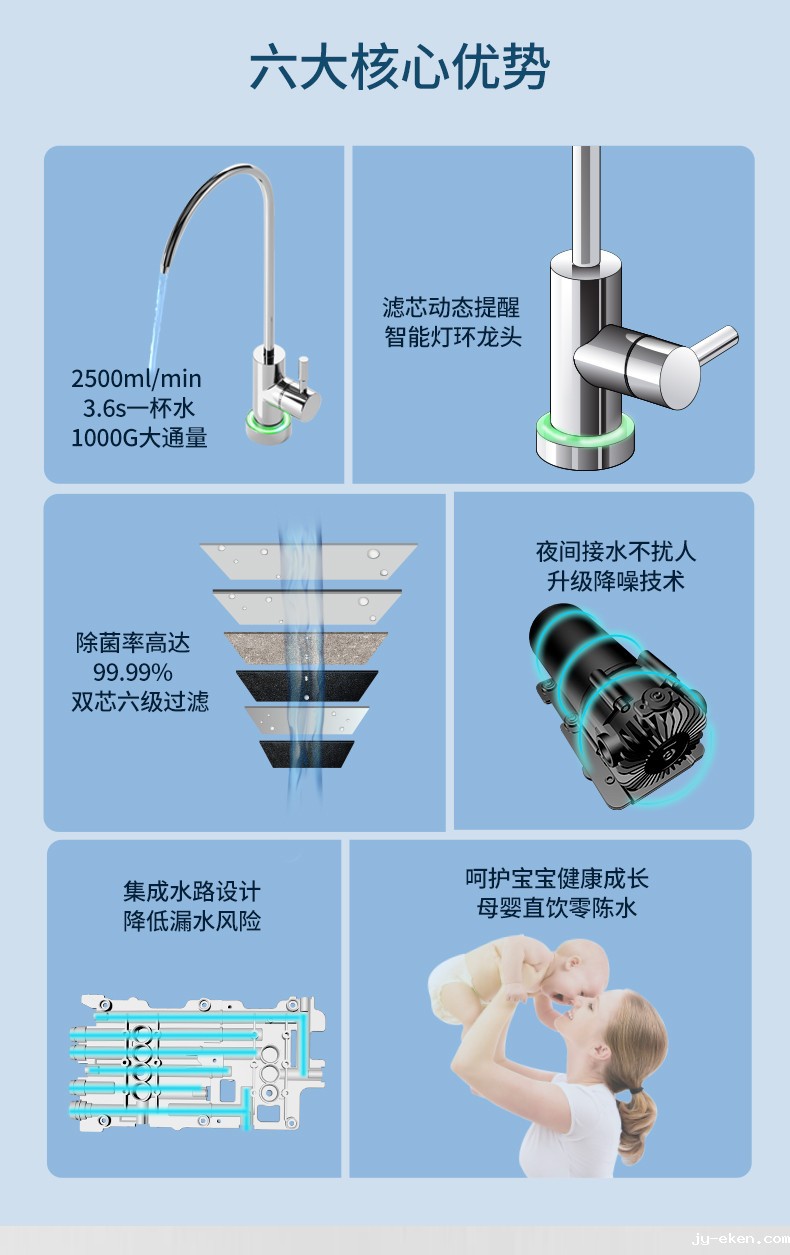 六大核心优势

2500ml/min
3.6s一杯水
1000G大通量

滤芯动态提醒
智能灯环龙头

除菌率高达
99.99%
双芯六级过滤

夜间接水不扰人
升级降噪技术

集成水路设计
降低漏水风险

呵护宝宝健康成长
母婴直饮零陈水

jy-eken.com