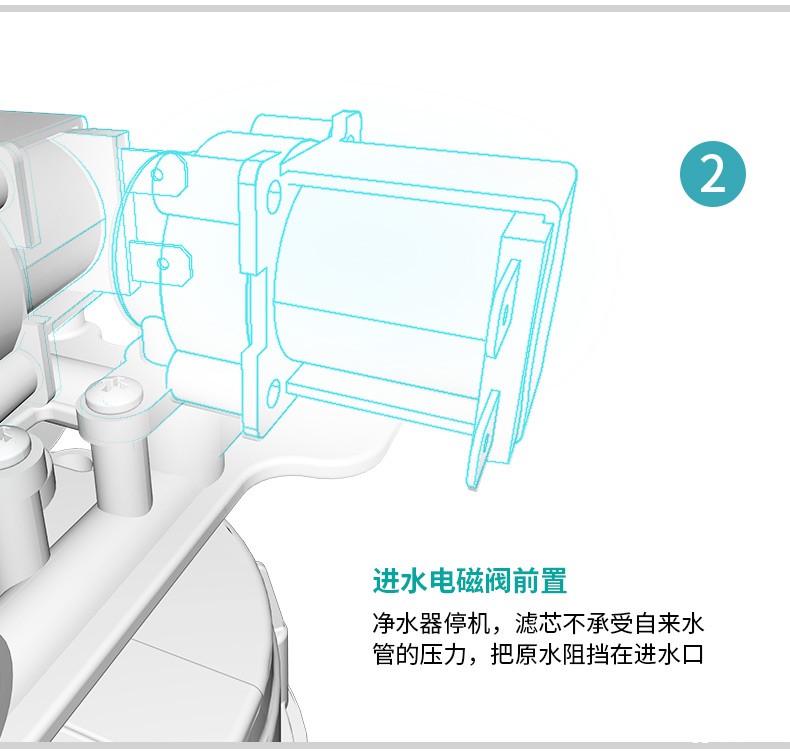 2

进水电磁阀前置

净水器停机，滤芯不承受自来水管的压力，把原水阻挡在进水口